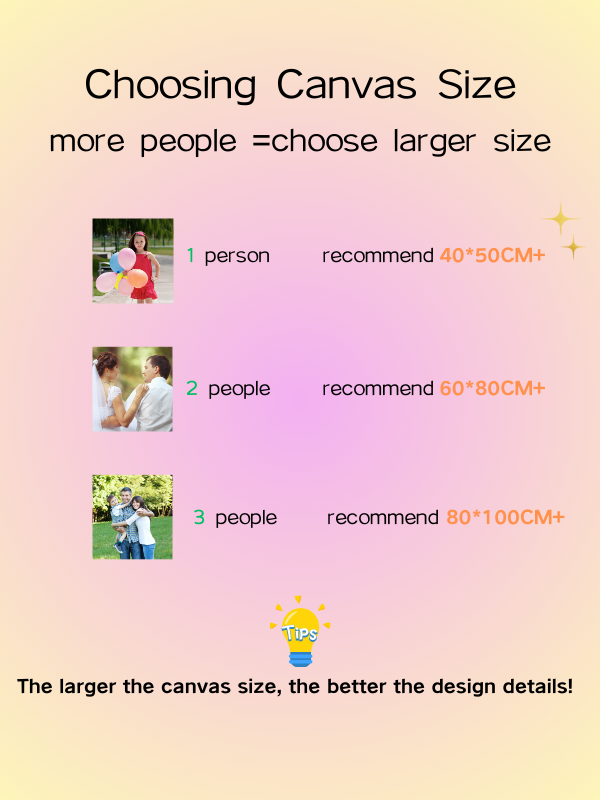 Choosing Canvas Size
more people =choose larger size

1 person recommend 40*50CM+

2 people recommend 60*80CM+

3 people recommend 80*100CM+

Tips

The larger the canvas size, the better the design details!